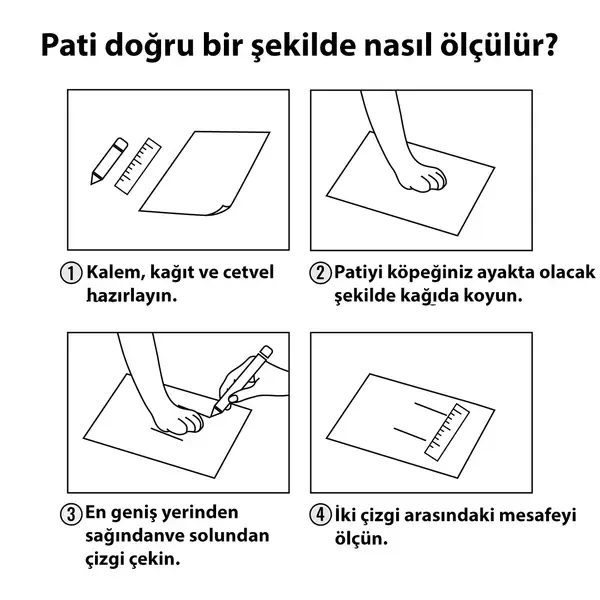 Pati doğru bir şekilde nasıl ölçülür?

① Kalem, kağıt ve cetvel hazırlayın.

② Patiyi köpeğiniz ayakta olacak şekilde kağıda koyun.

③ En geniş yerinden sağındanve solundan çizgi çekin.

④ İki çizgi arasındaki mesafeyi ölçün.